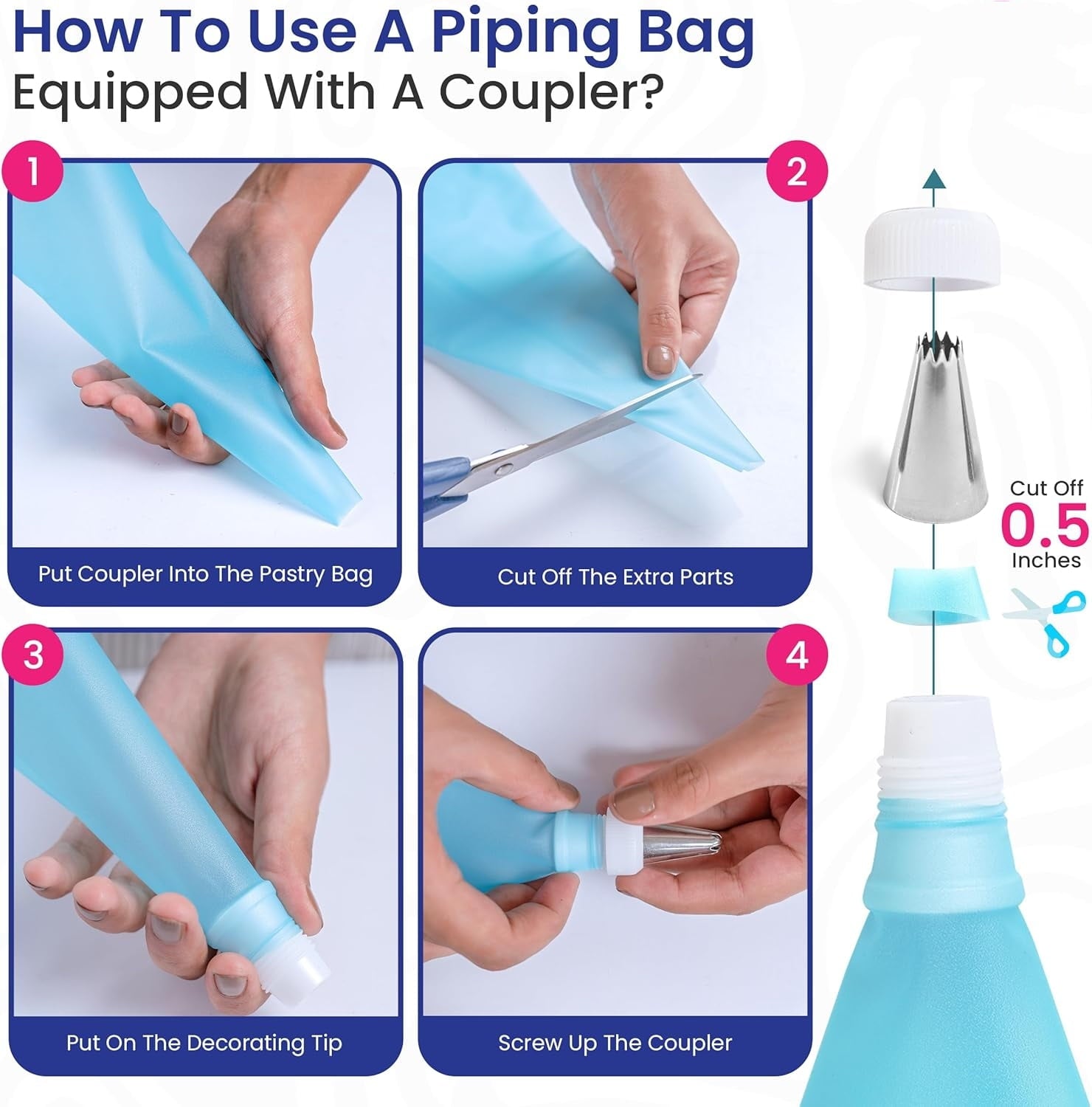 How To Use A Piping Bag
Equipped With A Coupler?

1
Put Coupler Into The Pastry Bag

2
Cut Off The Extra Parts

3
Put On The Decorating Tip

4
Screw Up The Coupler

Cut Off
0.5
Inches