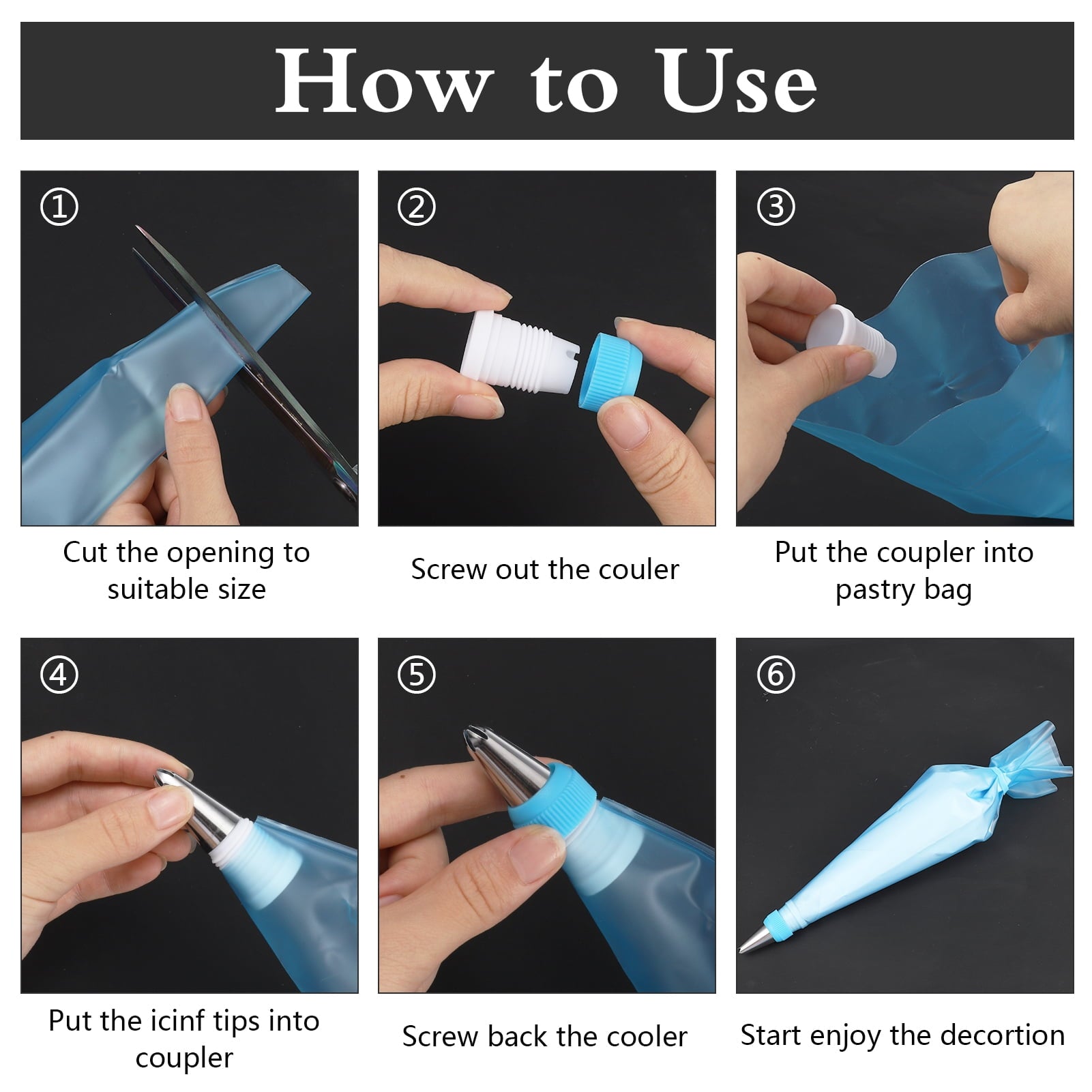 How to Use

①

Cut the opening to suitable size

②

Screw out the couler

③

Put the coupler into pastry bag

④

Put the icinf tips into coupler

⑤

Screw back the cooler

⑥

Start enjoy the decortion