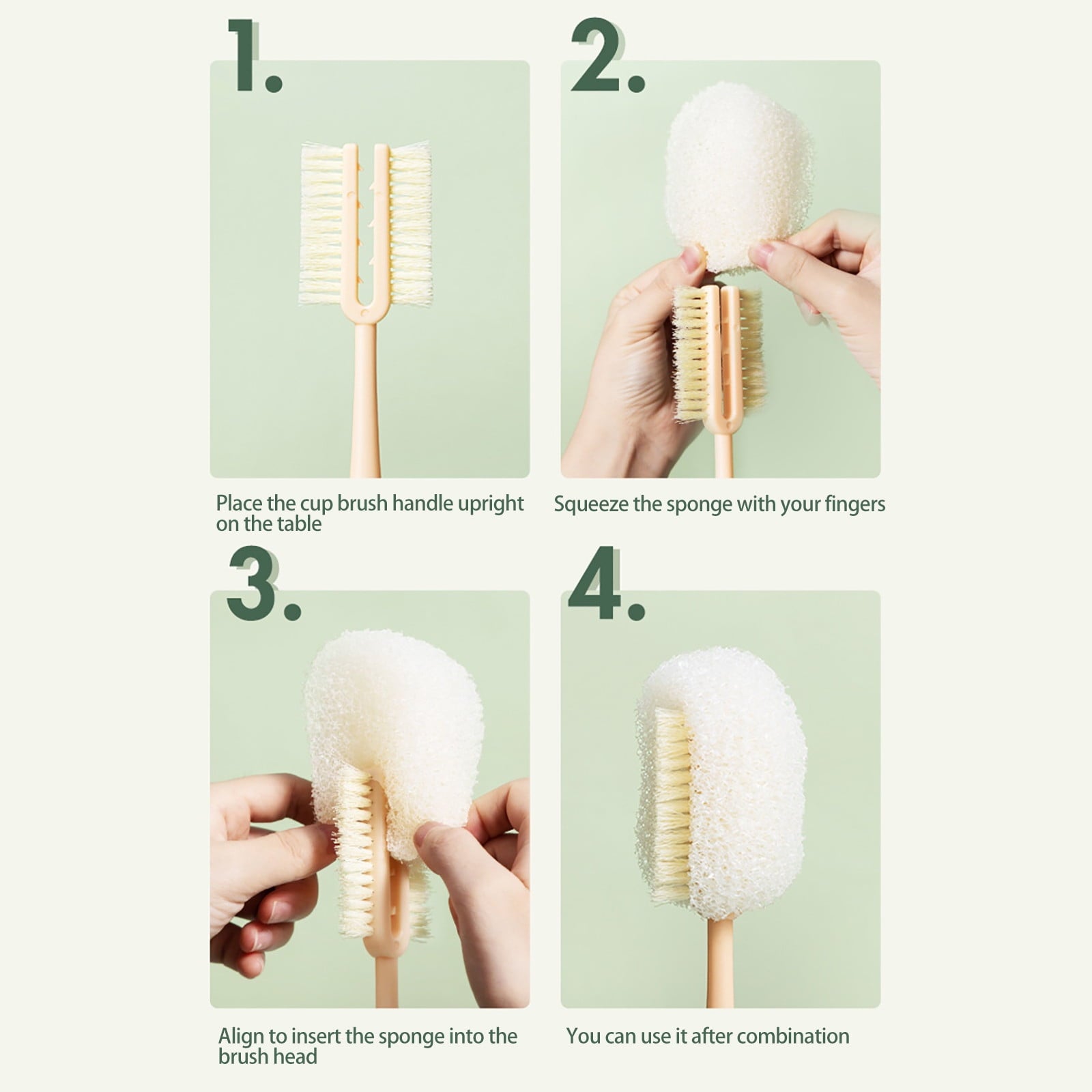 1.

Place the cup brush handle upright on the table

2.

Squeeze the sponge with your fingers

3.

Align to insert the sponge into the brush head

4.

You can use it after combination