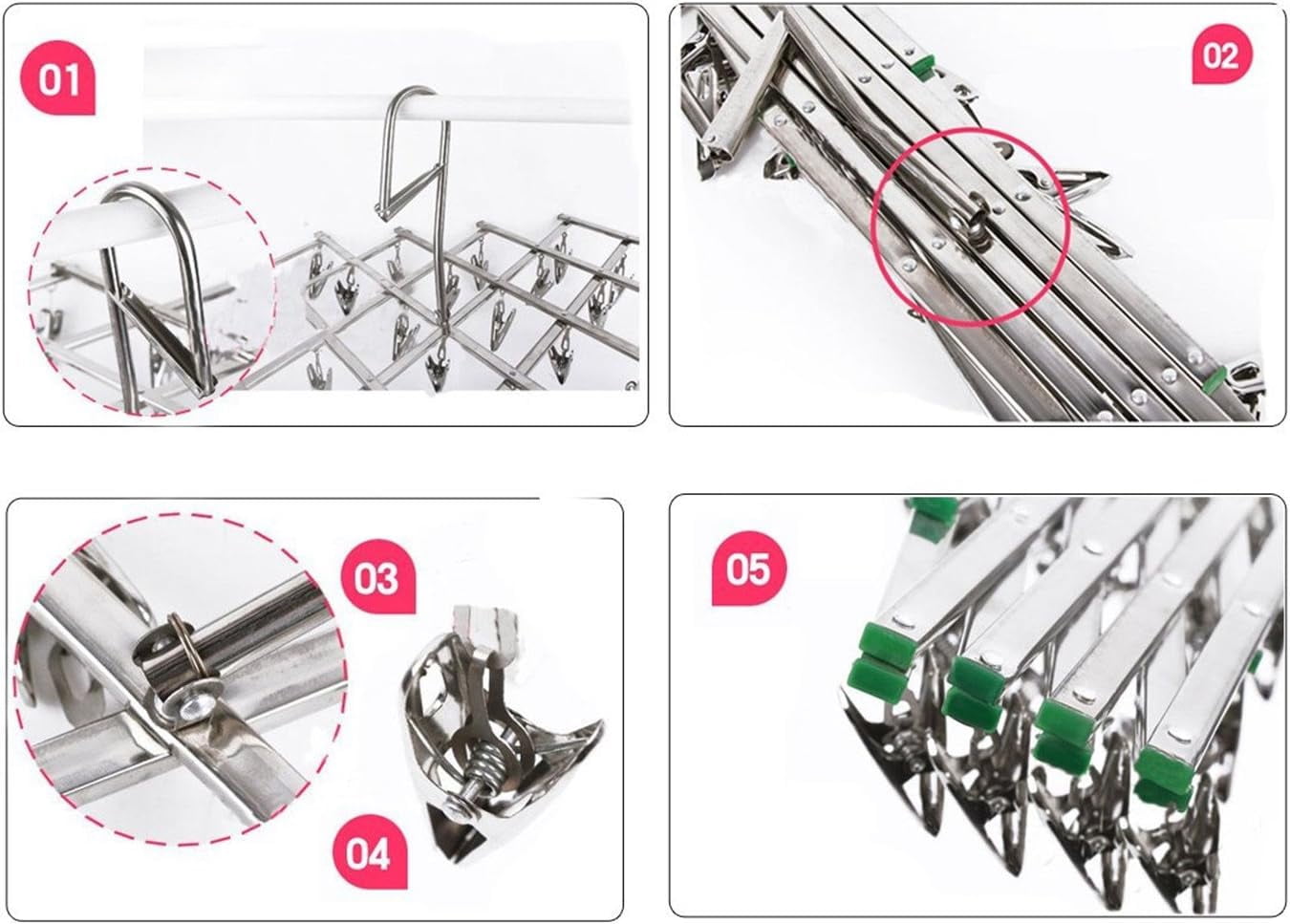 01

02

03

04

05