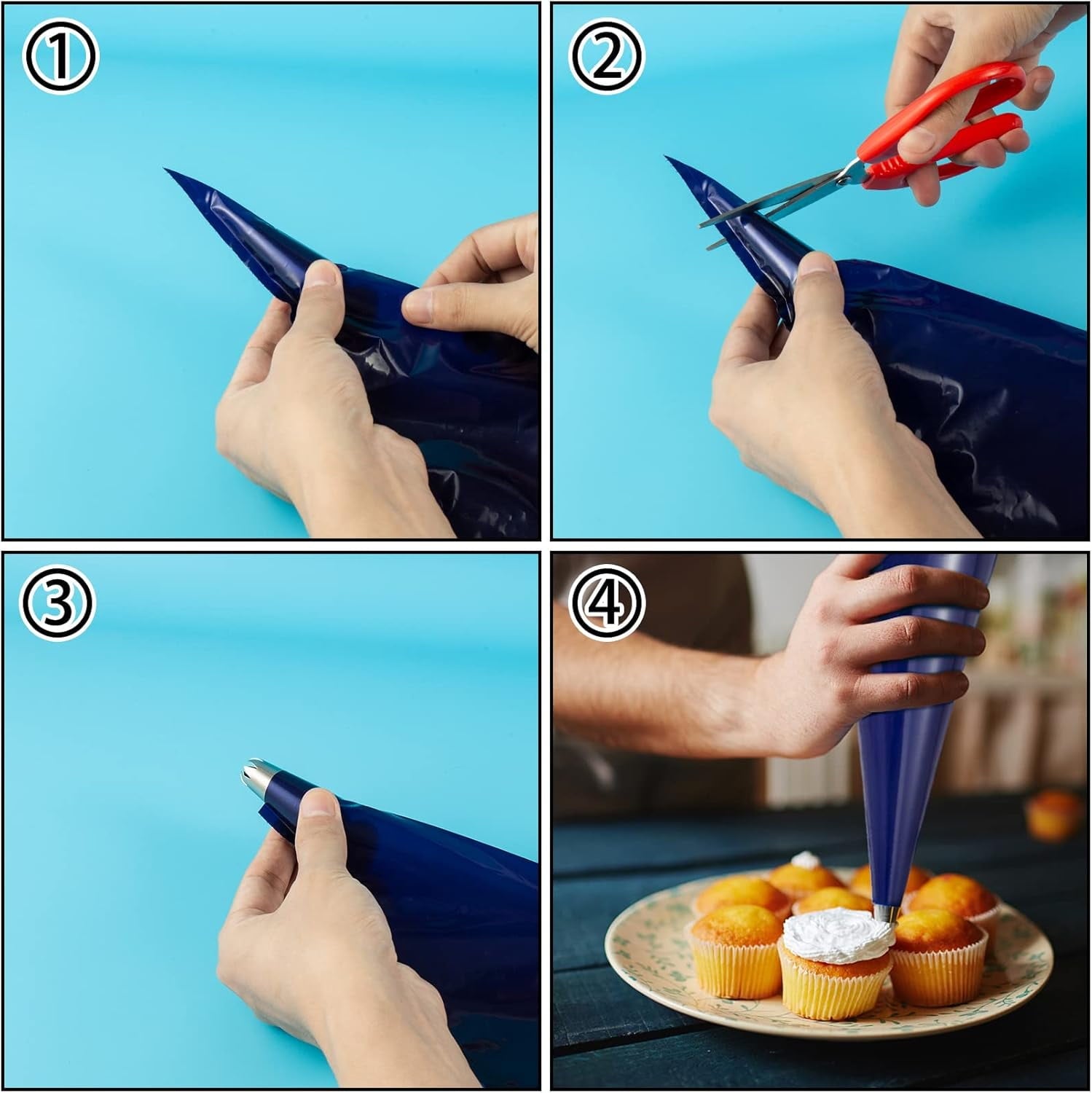 ①

②

③

④